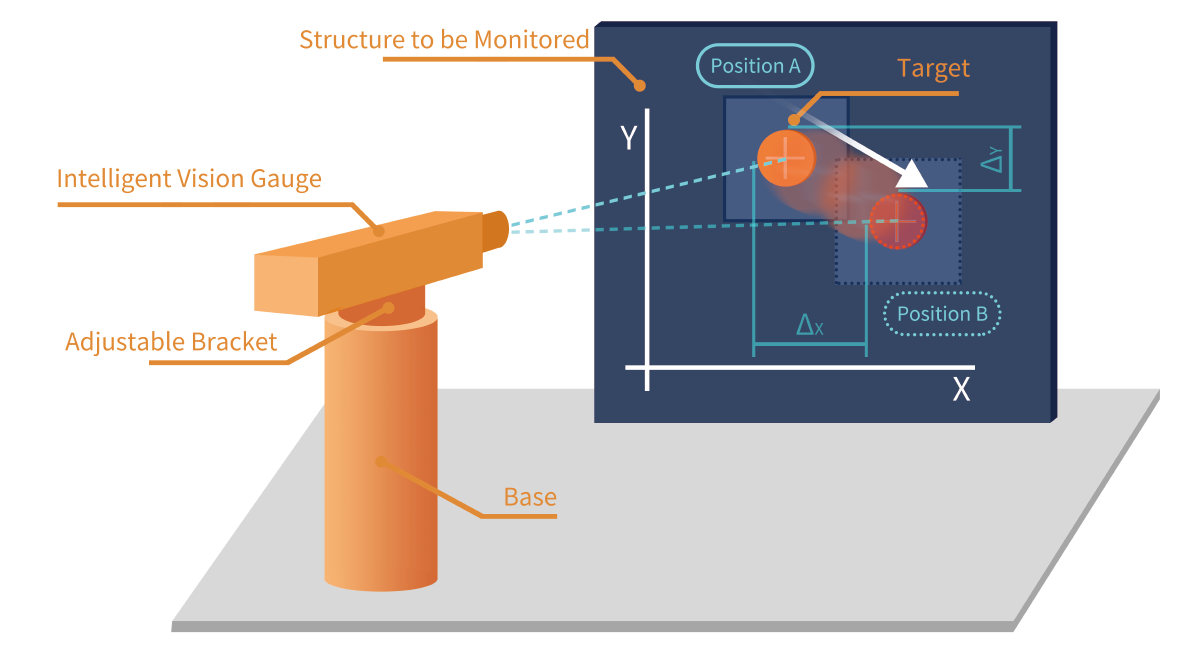 Structure to be Monitored

Position A

Target

Y

$\Delta_Y$

Intelligent Vision Gauge

Adjustable Bracket

$\Delta_X$

Position B

X

Base